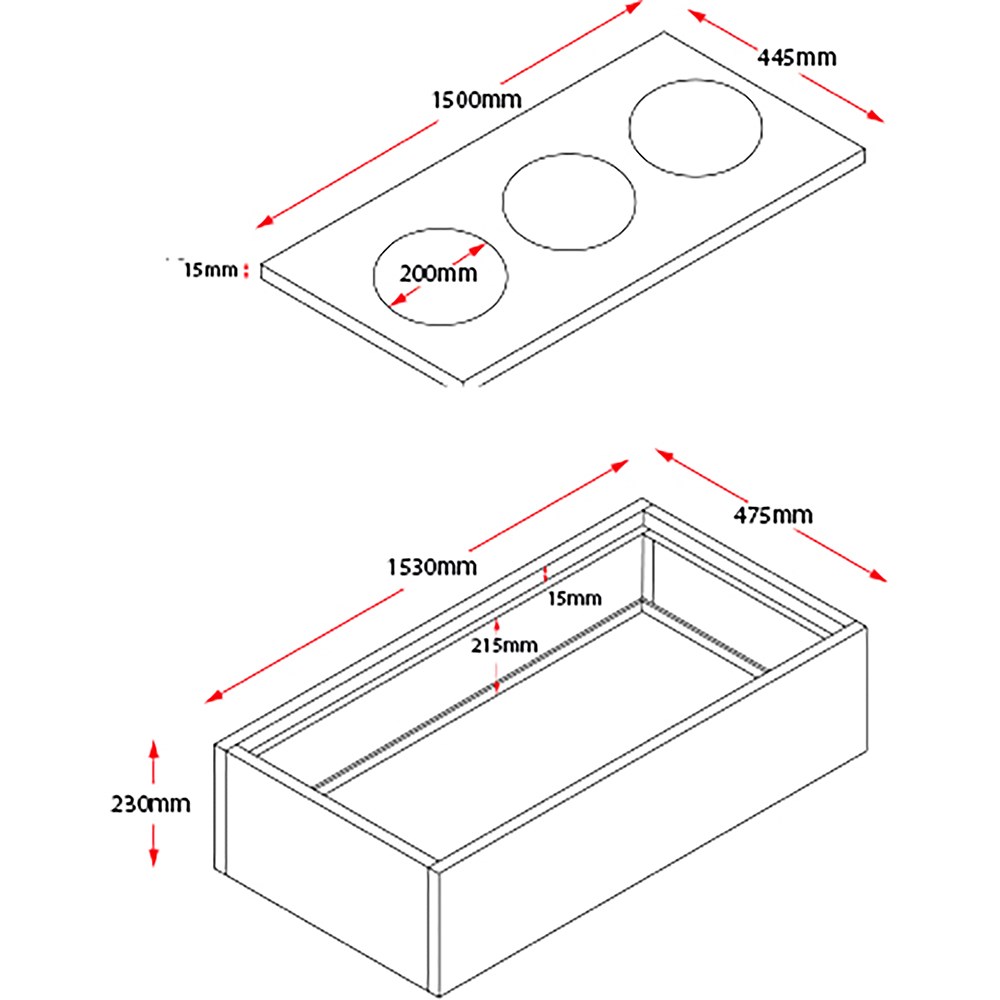 1500mm
445mm
15mm
200mm
1530mm
475mm
15mm
215mm
230mm